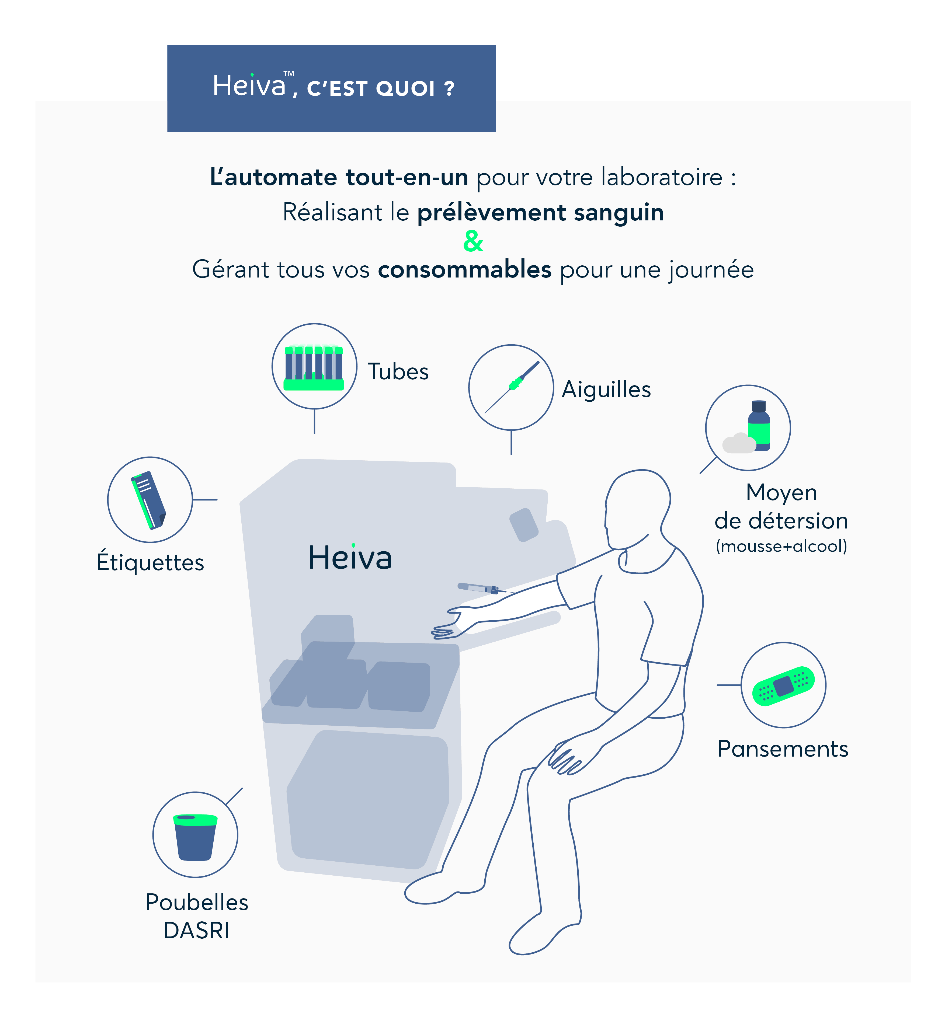 Heiva™, C'EST QUOI ?

L'automate tout-en-un pour votre laboratoire :
Réalisant le prélèvement sanguin
&
Gérant tous vos consommables pour une journée

Tubes

Aiguilles

Moyen de détersion
(mousse+alcool)

Étiquettes

Heiva

Pansements

Poubelles DASRI